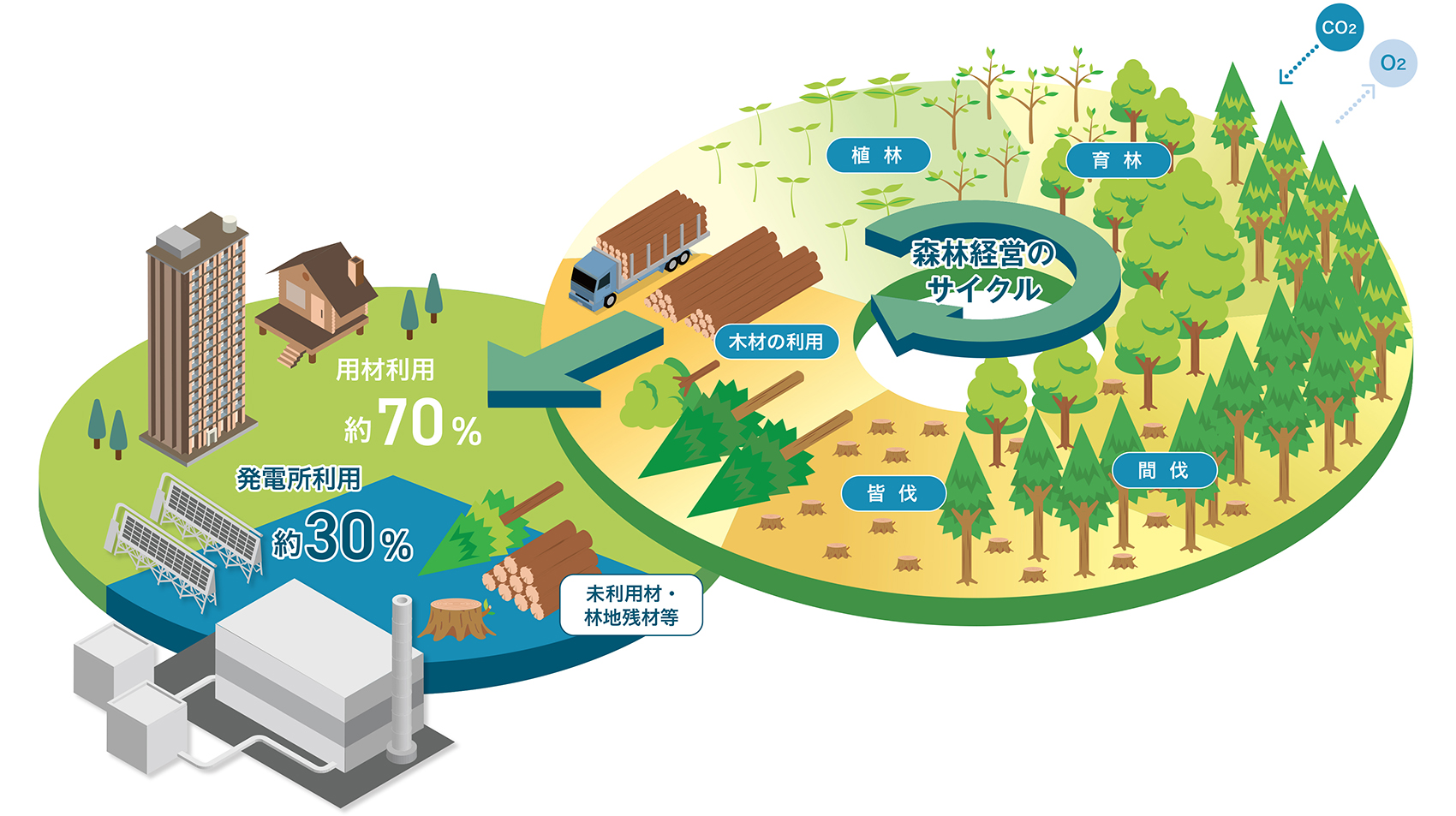 $CO_2$

$O_2$

植 林

育 林

森林経営の
サイクル

木材の利用

間 伐

皆 伐

用材利用
約70%

発電所利用
約30%

未利用材・
林地残材等